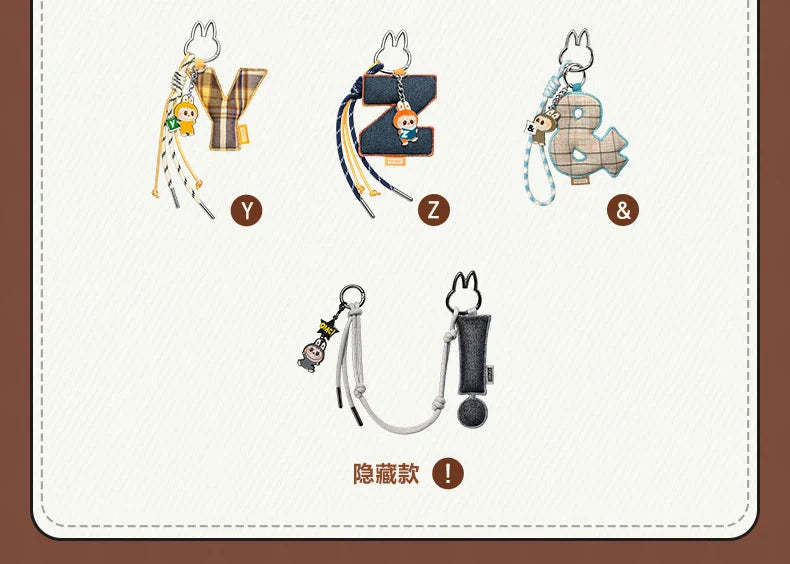 Y

Z

&

OMG!

隐藏款 !